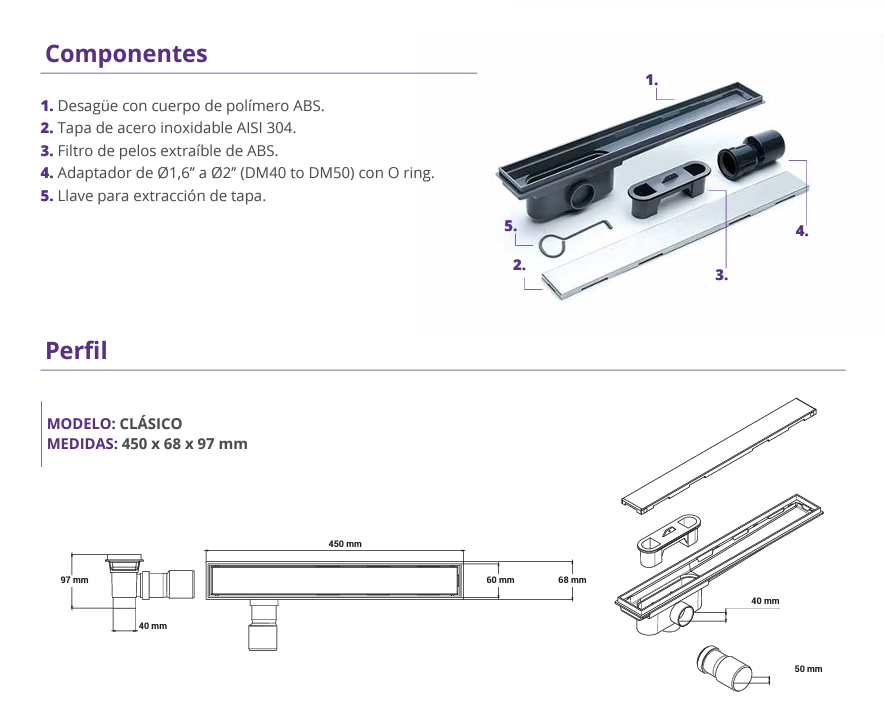 Componentes

1. Desagüe con cuerpo de polímero ABS.
2. Tapa de acero inoxidable AISI 304.
3. Filtro de pelos extraíble de ABS.
4. Adaptador de Ø1,6" a Ø2" (DM40 to DM50) con O ring.
5. Llave para extracción de tapa.

1.
5.
2.
3.
4.

Perfil

MODELO: CLÁSICO
MEDIDAS: 450 x 68 x 97 mm

97 mm
40 mm
450 mm
60 mm
68 mm
40 mm
50 mm